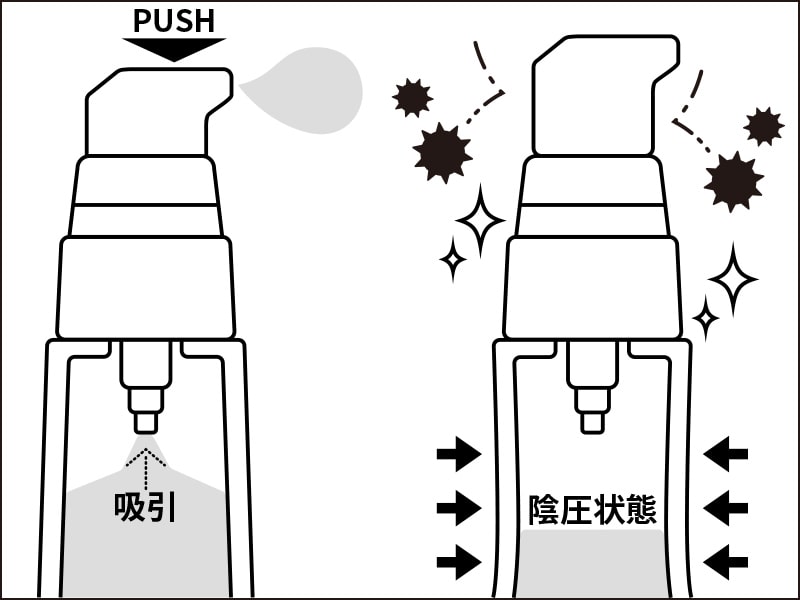 PUSH

吸引

陰圧状態